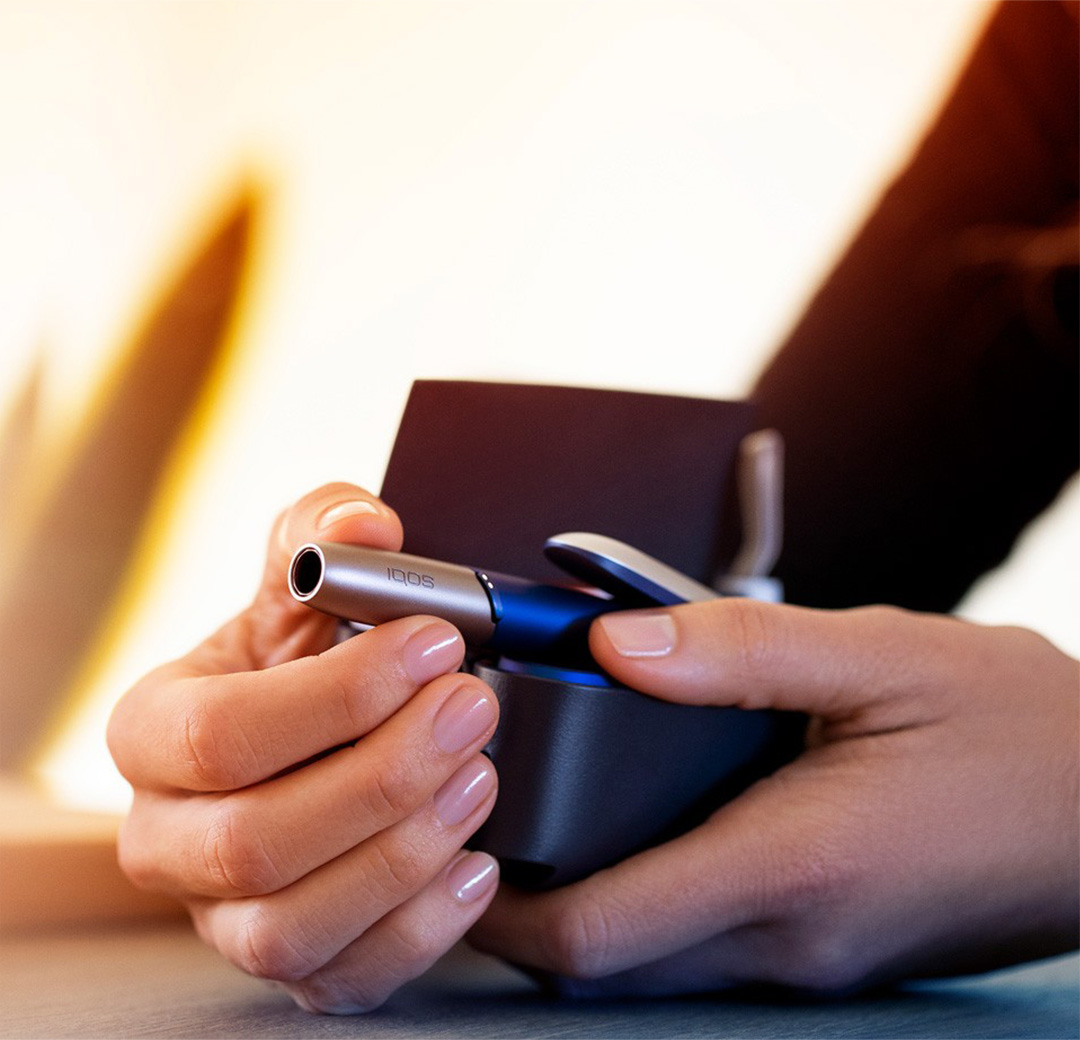 IQOS